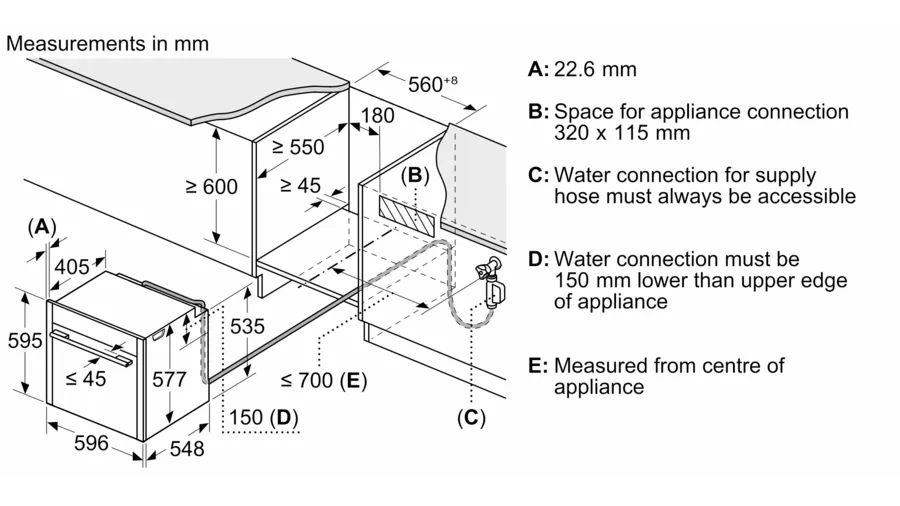 Measurements in mm

$560^{+8}$
180
≥ 550
≥ 600
≥ 45
(B)
(A)
405
595
535
≤ 45
577
≤ 700 (E)
150 (D)
(C)
596
548

A: 22.6 mm

B: Space for appliance connection 320 x 115 mm

C: Water connection for supply hose must always be accessible

D: Water connection must be 150 mm lower than upper edge of appliance

E: Measured from centre of appliance