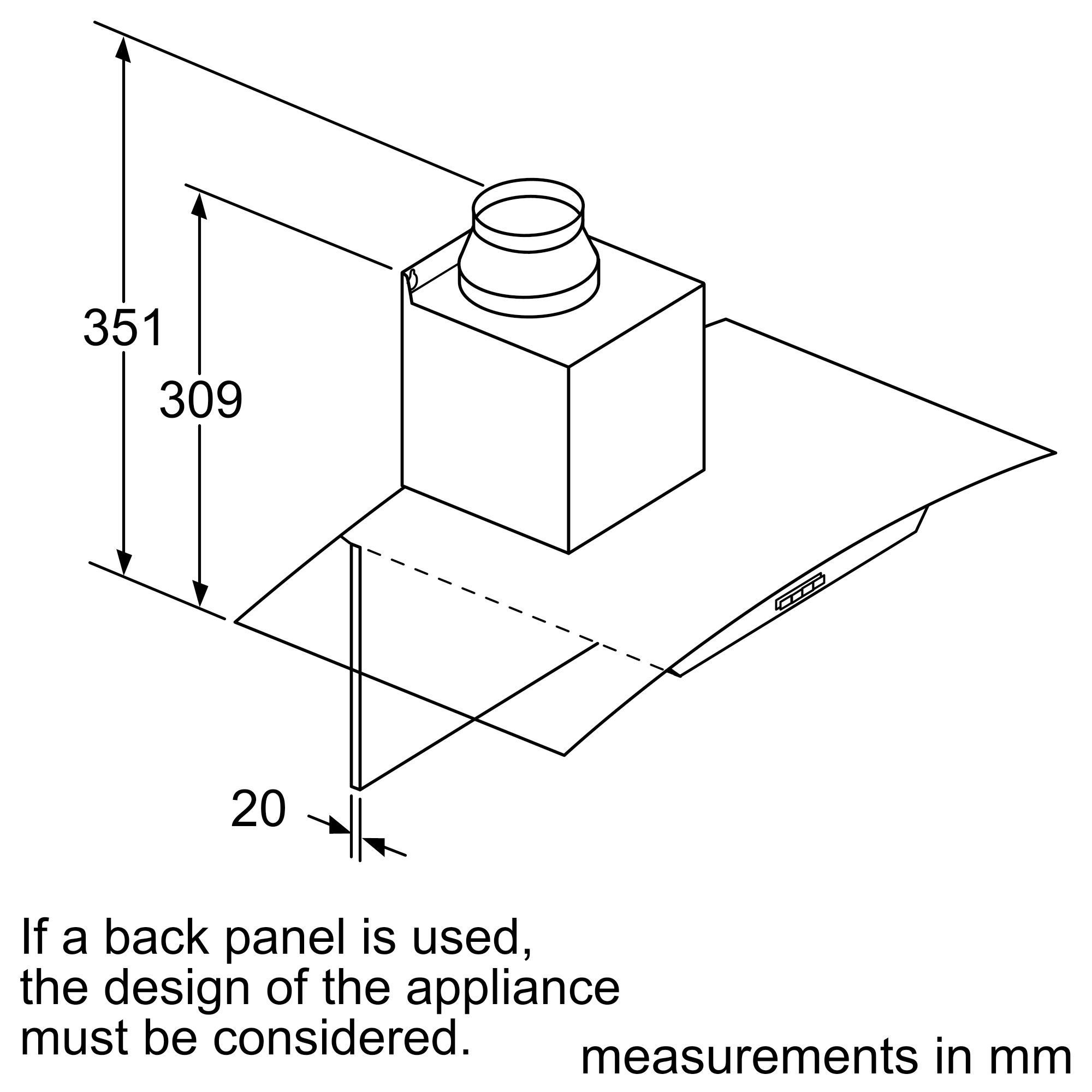 351

309

20

If a back panel is used, the design of the appliance must be considered.

measurements in mm