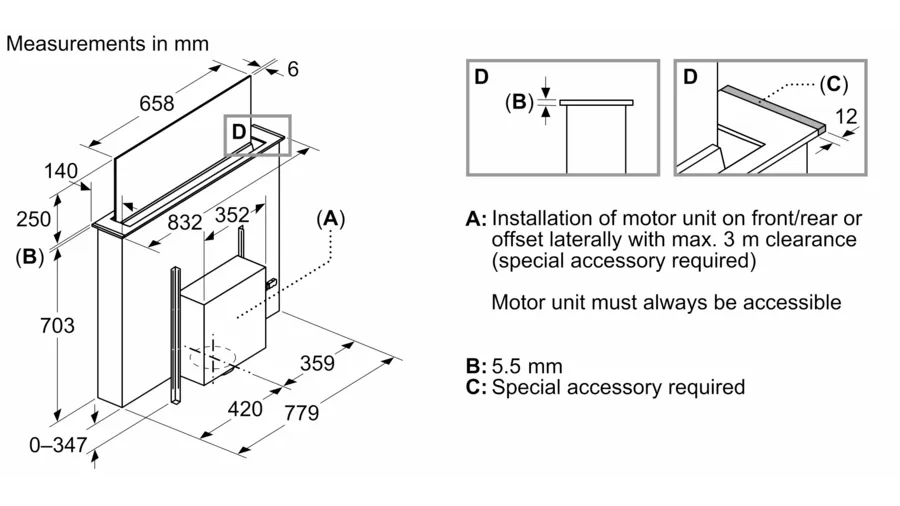 Measurements in mm

6

658

D

140

250

(B)

832

352

(A)

703

359

420

779

0–347

D

(B)

D

(C)

12

A: Installation of motor unit on front/rear or offset laterally with max. 3 m clearance (special accessory required)

Motor unit must always be accessible

B: 5.5 mm
C: Special accessory required